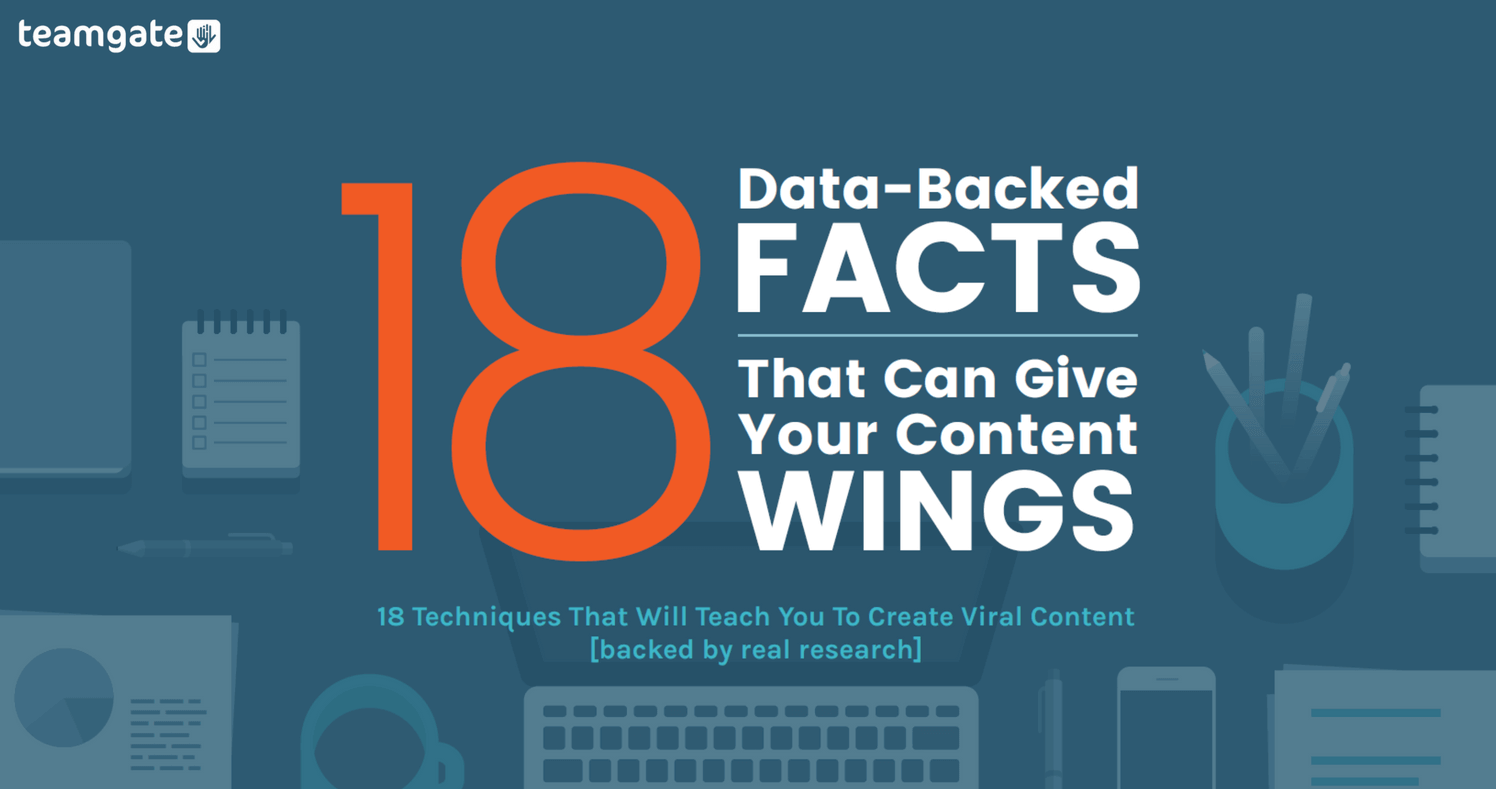 teamgate

18 Data-Backed FACTS That Can Give Your Content WINGS

18 Techniques That Will Teach You To Create Viral Content [backed by real research]