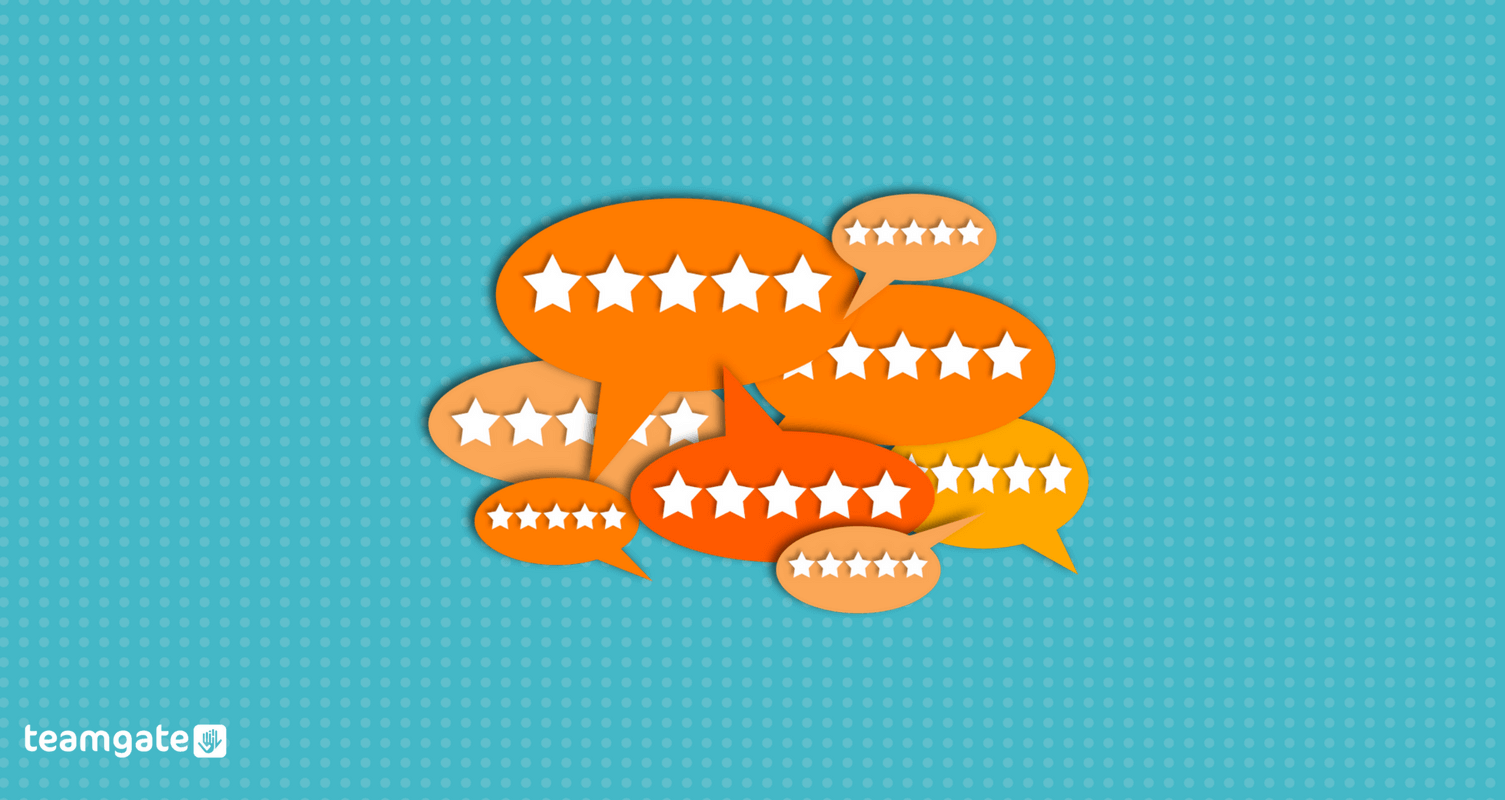 teamgate